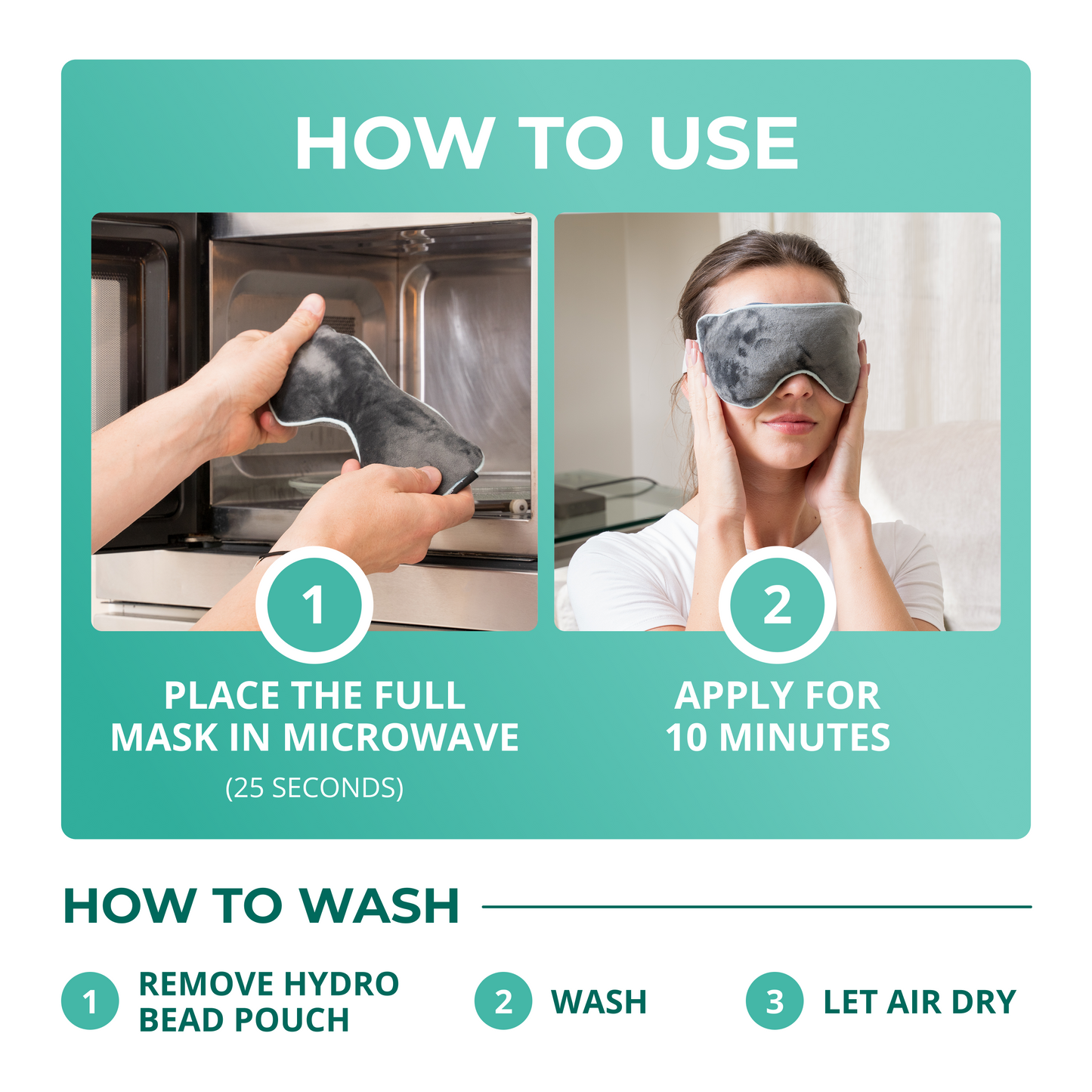 HOW TO USE

1

PLACE THE FULL MASK IN MICROWAVE

(25 SECONDS)

2

APPLY FOR 10 MINUTES

HOW TO WASH

1 REMOVE HYDRO BEAD POUCH

2 WASH

3 LET AIR DRY