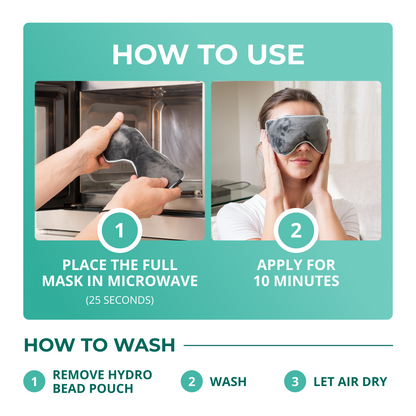 HOW TO USE

1

PLACE THE FULL MASK IN MICROWAVE

(25 SECONDS)

2

APPLY FOR 10 MINUTES

HOW TO WASH

1 REMOVE HYDRO BEAD POUCH

2 WASH

3 LET AIR DRY